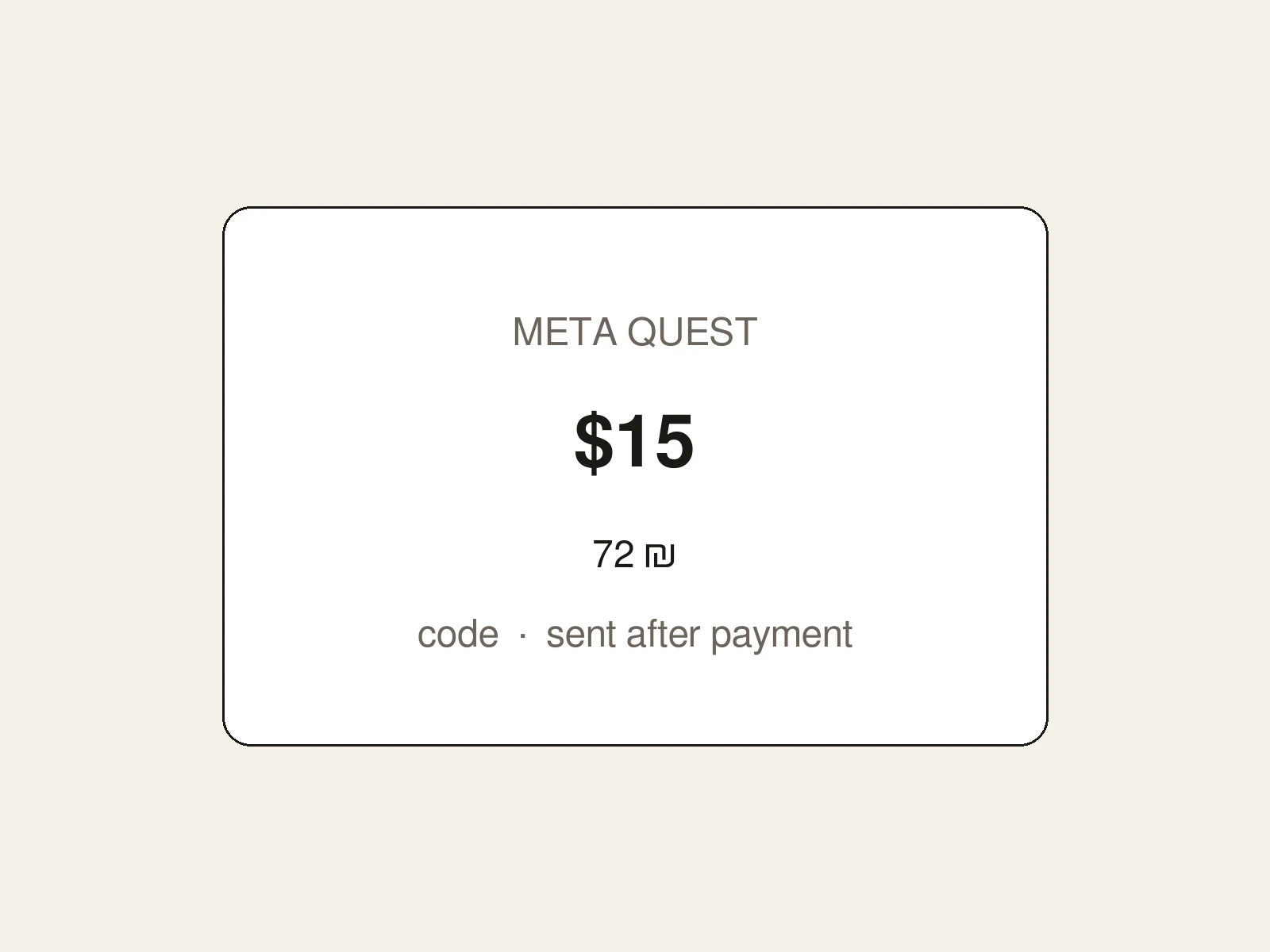 META QUEST

\$15

72 ₪

code · sent after payment